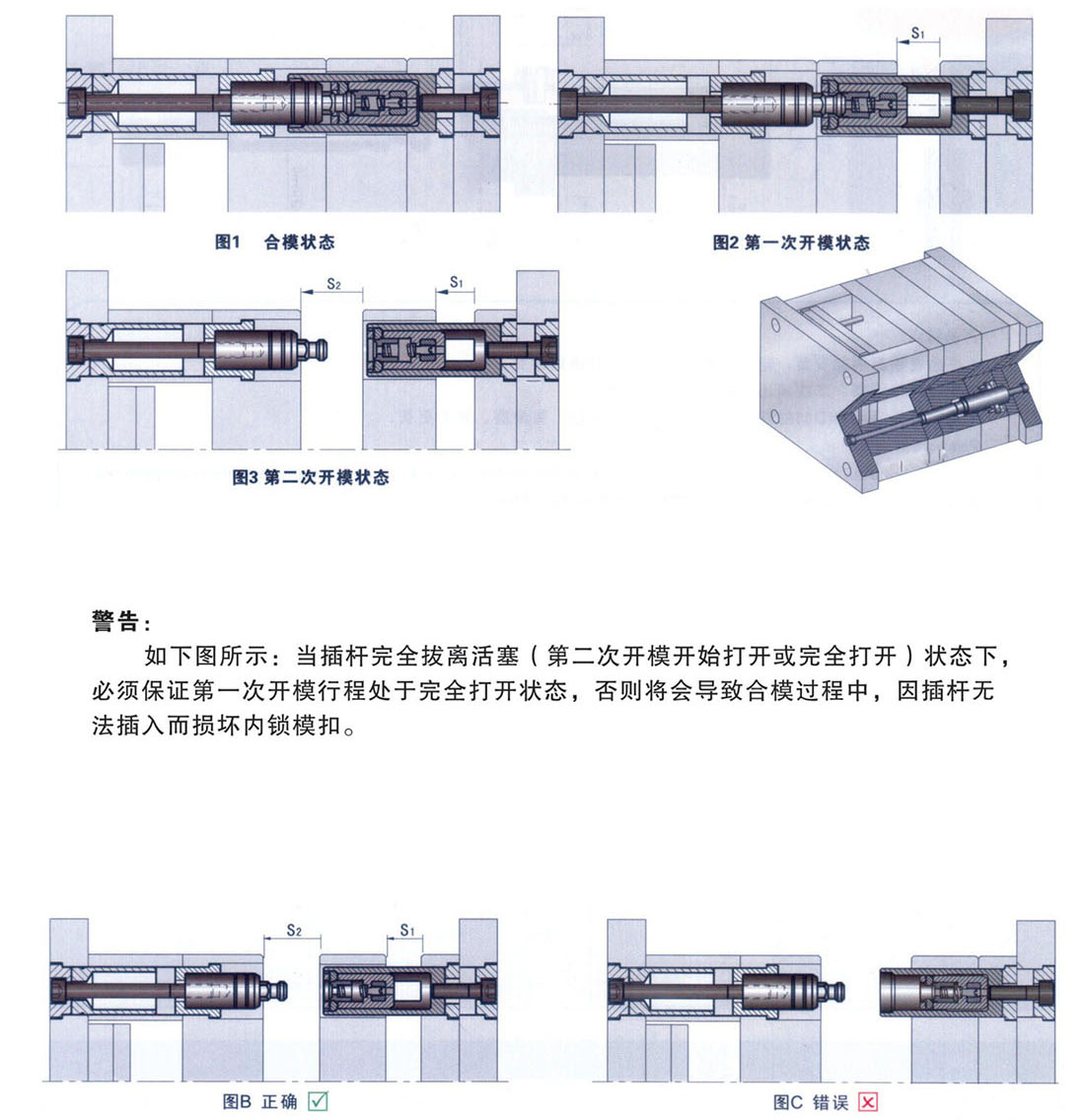 图1 合模状态

$S_1$

图2 第一次开模状态

$S_2$

$S_1$

图3 第二次开模状态

警告：

如下图所示：当插杆完全拔离活塞（第二次开模开始打开或完全打开）状态下，必须保证第一次开模行程处于完全打开状态，否则将会导致合模过程中，因插杆无法插入而损坏内锁模扣。

$S_2$

$S_1$

图B 正确 ✓

图C 错误 ✗